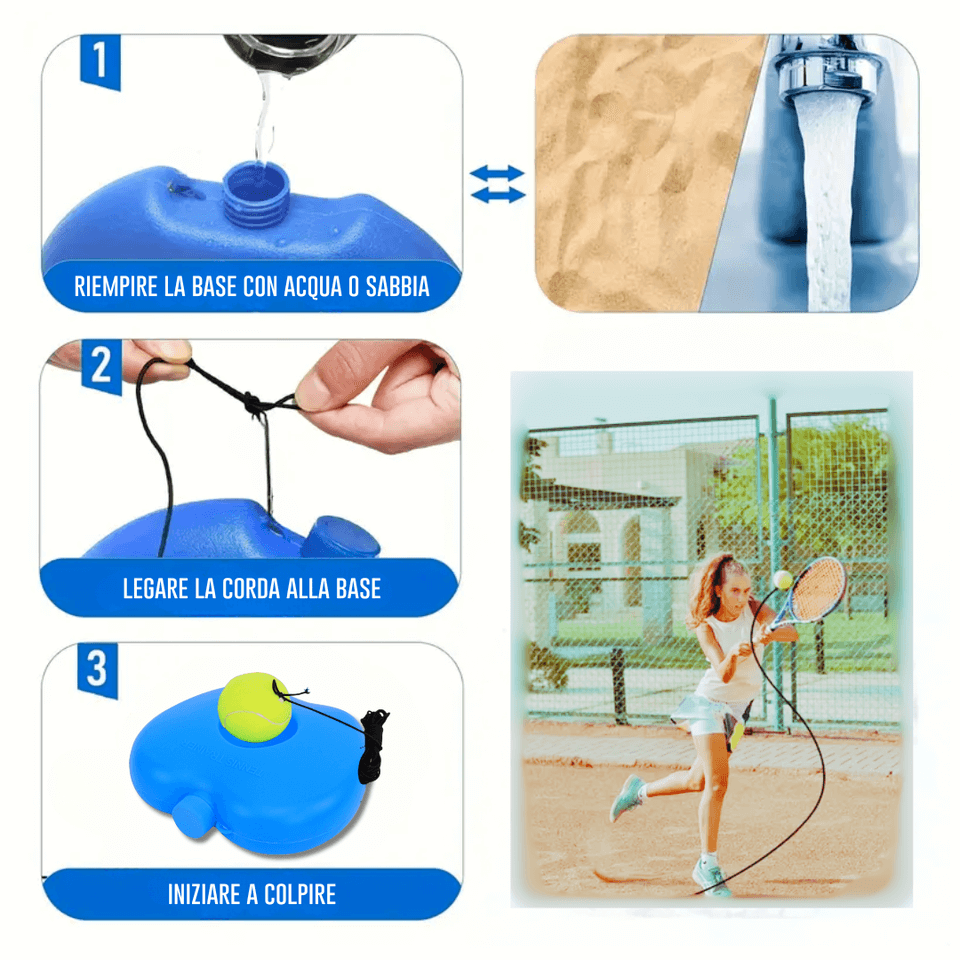 1

RIEMPIRE LA BASE CON ACQUA O SABBIA

2

LEGARE LA CORDA ALLA BASE

3

INIZIARE A COLPIRE