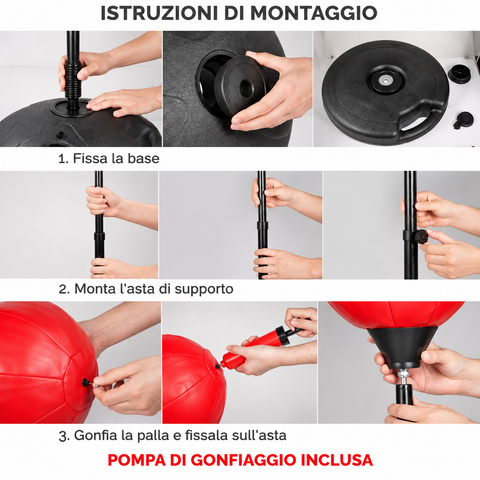 ISTRUZIONI DI MONTAGGIO

1. Fissa la base

2. Monta l'asta di supporto

3. Gonfia la palla e fissala sull'asta

POMPA DI GONFIAGGIO INCLUSA